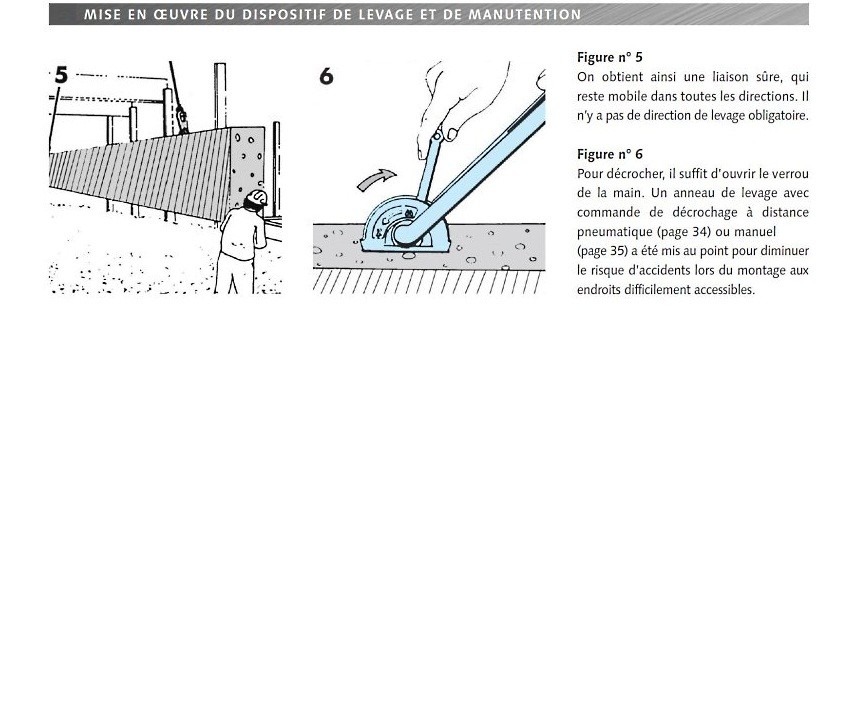 MISE EN ŒUVRE DU DISPOSITIF DE LEVAGE ET DE MANUTENTION

5

6

Figure n° 5
On obtient ainsi une liaison sûre, qui reste mobile dans toutes les directions. Il n'y a pas de direction de levage obligatoire.

Figure n° 6
Pour décrocher, il suffit d'ouvrir le verrou de la main. Un anneau de levage avec commande de décrochage à distance pneumatique (page 34) ou manuel (page 35) a été mis au point pour diminuer le risque d'accidents lors du montage aux endroits difficilement accessibles.