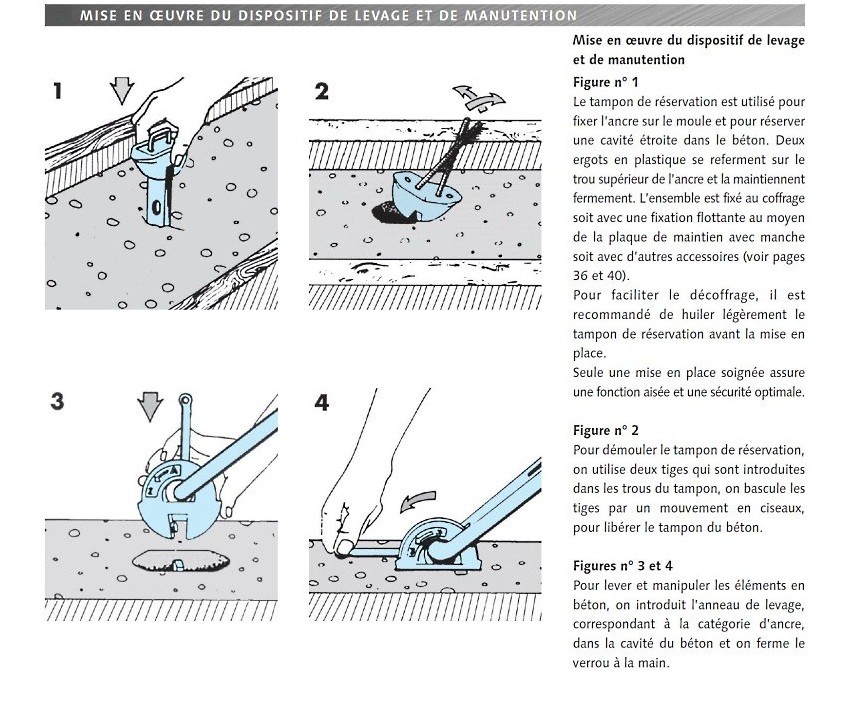 MISE EN ŒUVRE DU DISPOSITIF DE LEVAGE ET DE MANUTENTION

1

2

3

4

Mise en œuvre du dispositif de levage et de manutention

Figure n° 1
Le tampon de réservation est utilisé pour fixer l'ancre sur le moule et pour réserver une cavité étroite dans le béton. Deux ergots en plastique se referment sur le trou supérieur de l'ancre et la maintiennent fermement. L'ensemble est fixé au coffrage soit avec une fixation flottante au moyen de la plaque de maintien avec manche soit avec d'autres accessoires (voir pages 36 et 40).
Pour faciliter le décoffrage, il est recommandé de huiler légèrement le tampon de réservation avant la mise en place.
Seule une mise en place soignée assure une fonction aisée et une sécurité optimale.

Figure n° 2
Pour démouler le tampon de réservation, on utilise deux tiges qui sont introduites dans les trous du tampon, on bascule les tiges par un mouvement en ciseaux, pour libérer le tampon du béton.

Figures n° 3 et 4
Pour lever et manipuler les éléments en béton, on introduit l'anneau de levage, correspondant à la catégorie d'ancre, dans la cavité du béton et on ferme le verrou à la main.