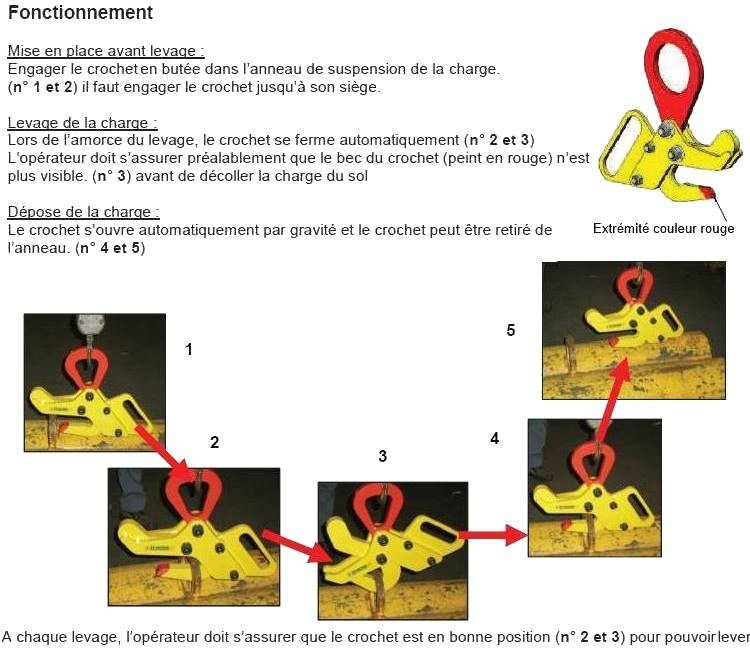 Fonctionnement

Mise en place avant levage :
Engager le crochet en butée dans l'anneau de suspension de la charge.
(n° 1 et 2) il faut engager le crochet jusqu'à son siège.

Levage de la charge :
Lors de l'amorce du levage, le crochet se ferme automatiquement (n° 2 et 3)
L'opérateur doit s'assurer préalablement que le bec du crochet (peint en rouge) n'est plus visible. (n° 3) avant de décoller la charge du sol

Dépose de la charge :
Le crochet s'ouvre automatiquement par gravité et le crochet peut être retiré de l'anneau. (n° 4 et 5)

Extrémité couleur rouge

1

2

3

4

5

A chaque levage, l'opérateur doit s'assurer que le crochet est en bonne position (n° 2 et 3) pour pouvoir lever